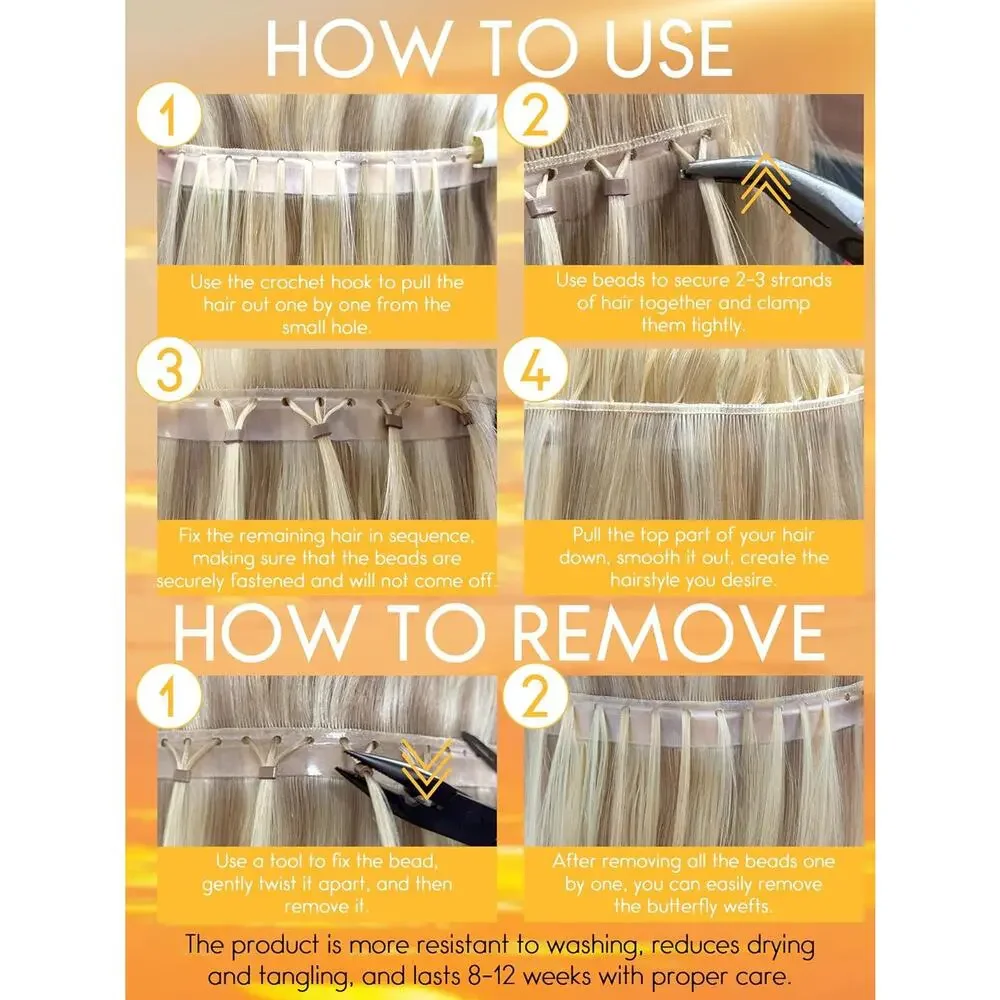 HOW TO USE

1

Use the crochet hook to pull the hair out one by one from the small hole.

2

Use beads to secure 2-3 strands of hair together and clamp them tightly.

3

Fix the remaining hair in sequence, making sure that the beads are securely fastened and will not come off.

4

Pull the top part of your hair down, smooth it out, create the hairstyle you desire.

HOW TO REMOVE

1

Use a tool to fix the bead, gently twist it apart, and then remove it.

2

After removing all the beads one by one, you can easily remove the butterfly wefts.

The product is more resistant to washing, reduces drying and tangling, and lasts 8-12 weeks with proper care.